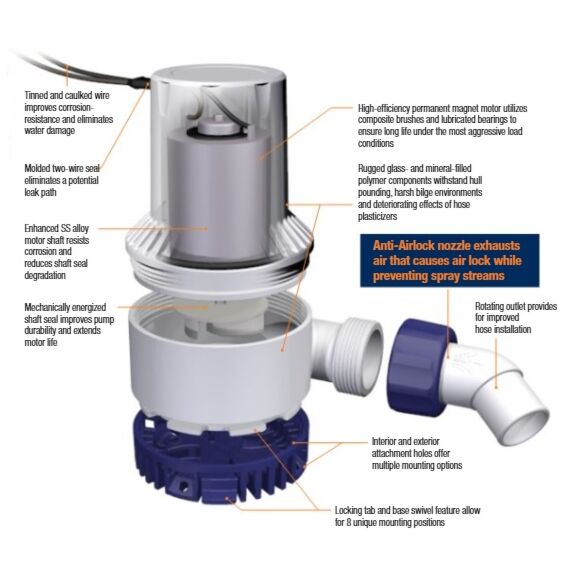 Tinned and caulked wire improves corrosion-resistance and eliminates water damage

Molded two-wire seal eliminates a potential leak path

Enhanced SS alloy motor shaft resists corrosion and reduces shaft seal degradation

Mechanically energized shaft seal improves pump durability and extends motor life

High-efficiency permanent magnet motor utilizes composite brushes and lubricated bearings to ensure long life under the most aggressive load conditions

Rugged glass- and mineral-filled polymer components withstand hull pounding, harsh bilge environments and deteriorating effects of hose plasticizers

Anti-Airlock nozzle exhausts air that causes air lock while preventing spray streams

Rotating outlet provides for improved hose installation

Interior and exterior attachment holes offer multiple mounting options

Locking tab and base swivel feature allow for 8 unique mounting positions