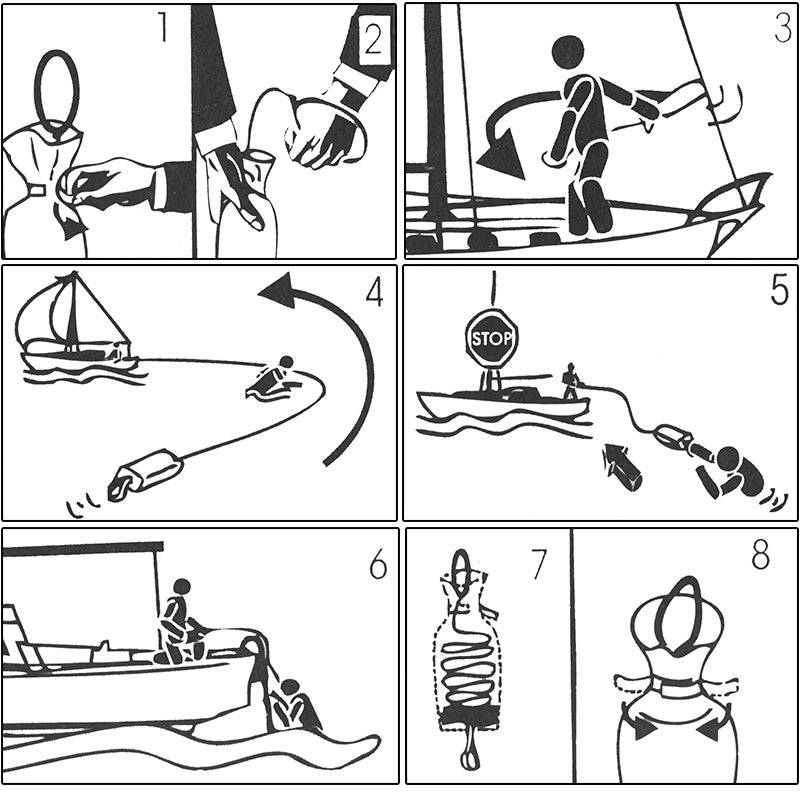 1
2
3
4
5
STOP
6
7
8