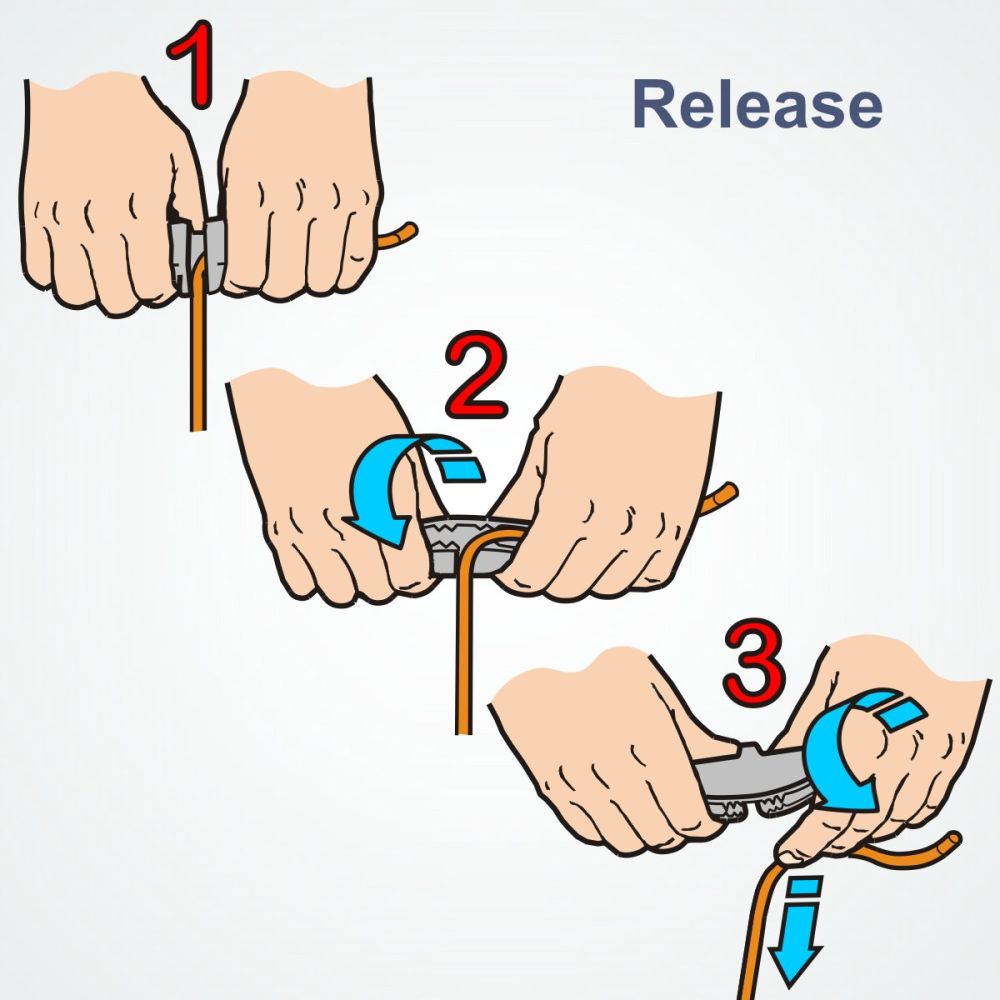 1

Release

2

3