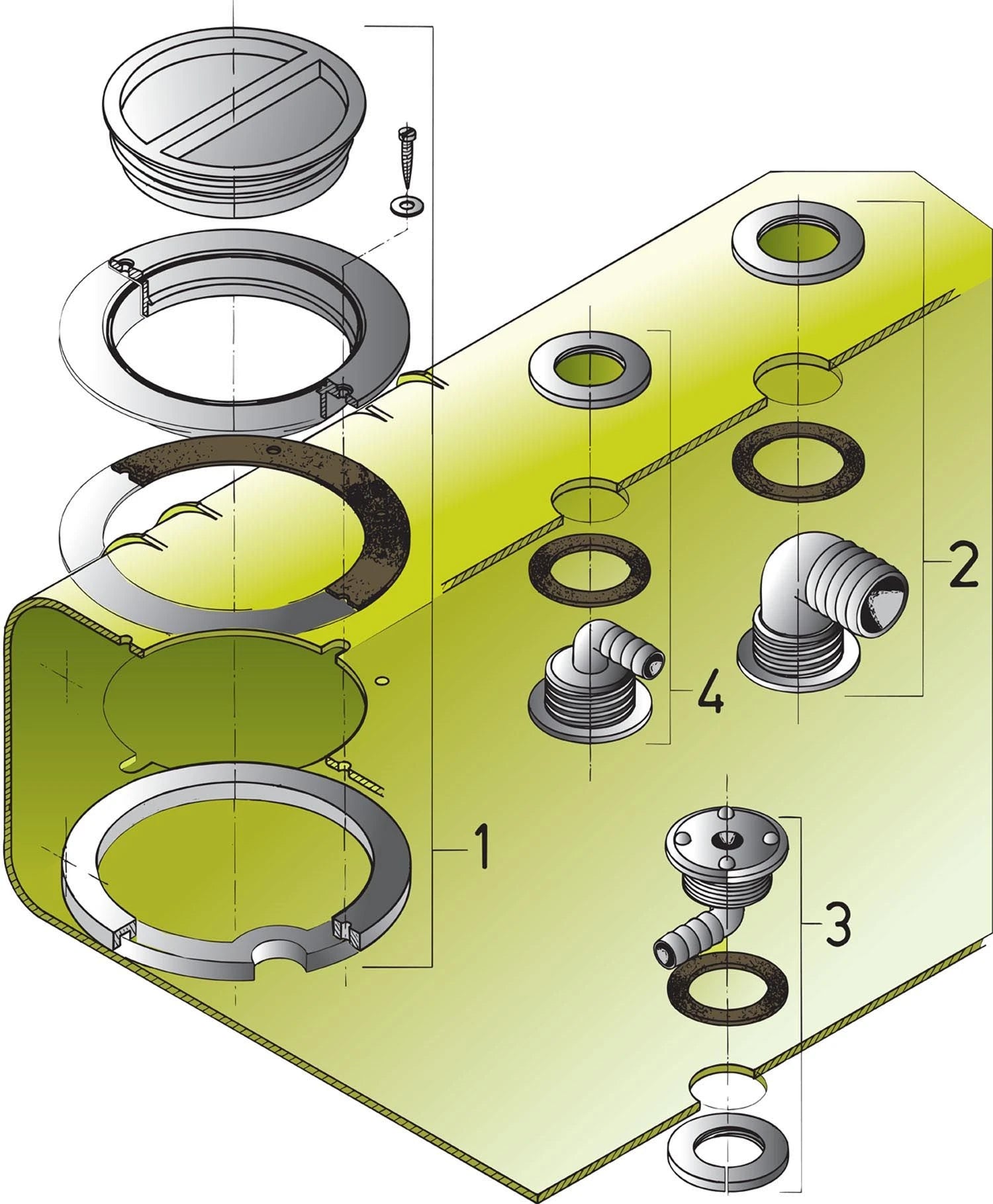 2

4

1

3