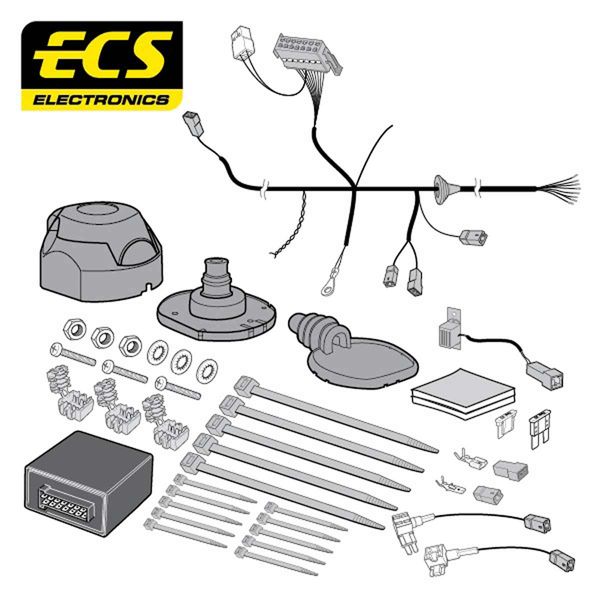 ECS
ELECTRONICS