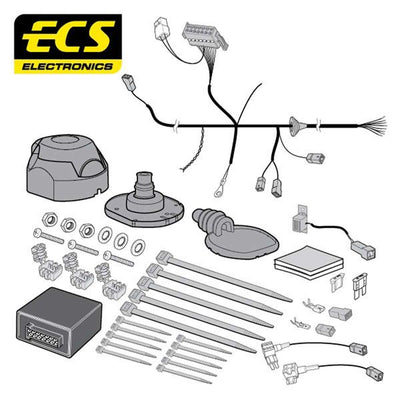 ECS
ELECTRONICS