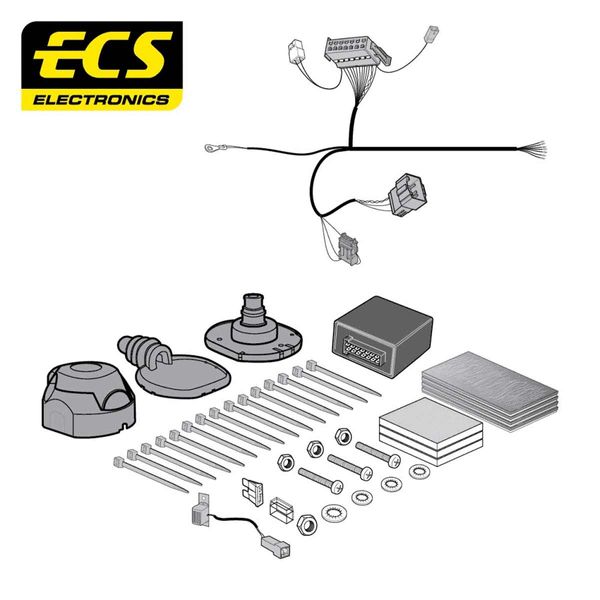 ECS
ELECTRONICS