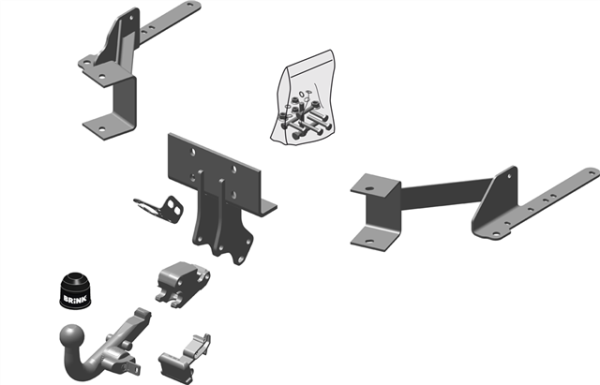 BRINK