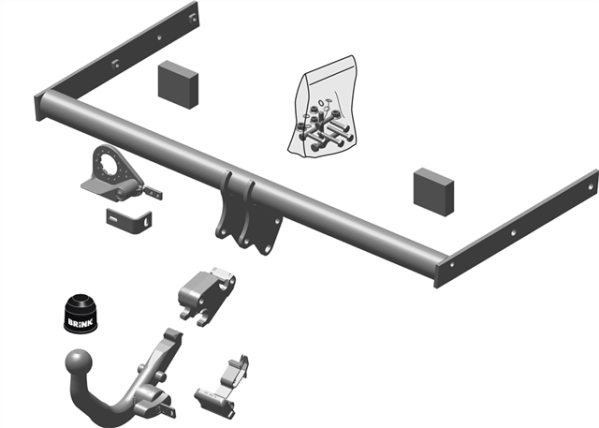 BRINK