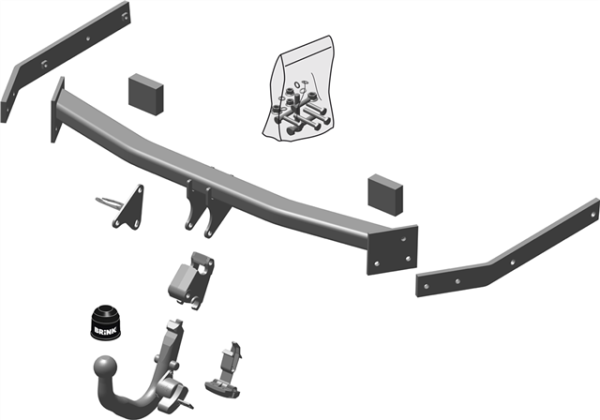 BRINK