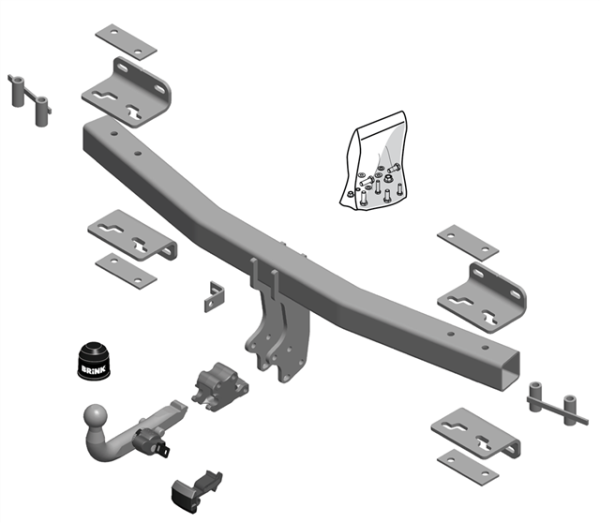 BRINK