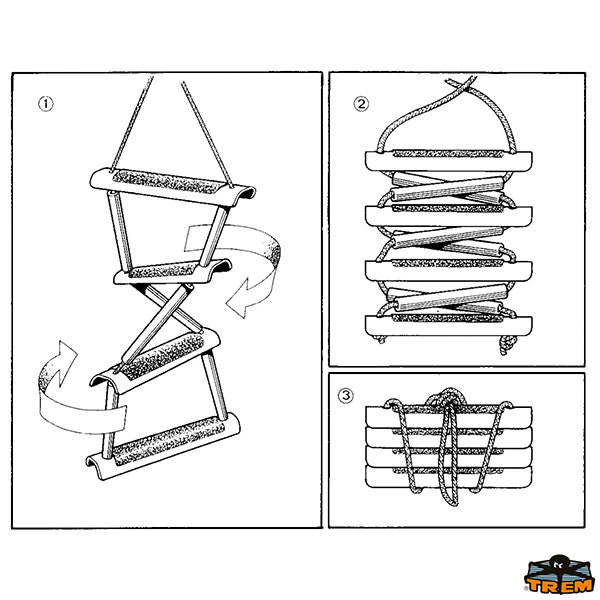 ①

②

③

TREM